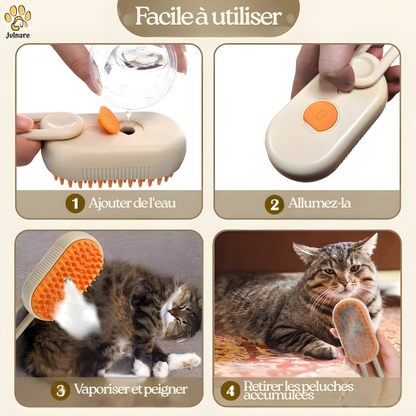 Julnare

Facile à utiliser

1 Ajouter de l'eau

2 Allumez-la

3 Vaporiser et peigner

4 Retirer les peluches accumulées