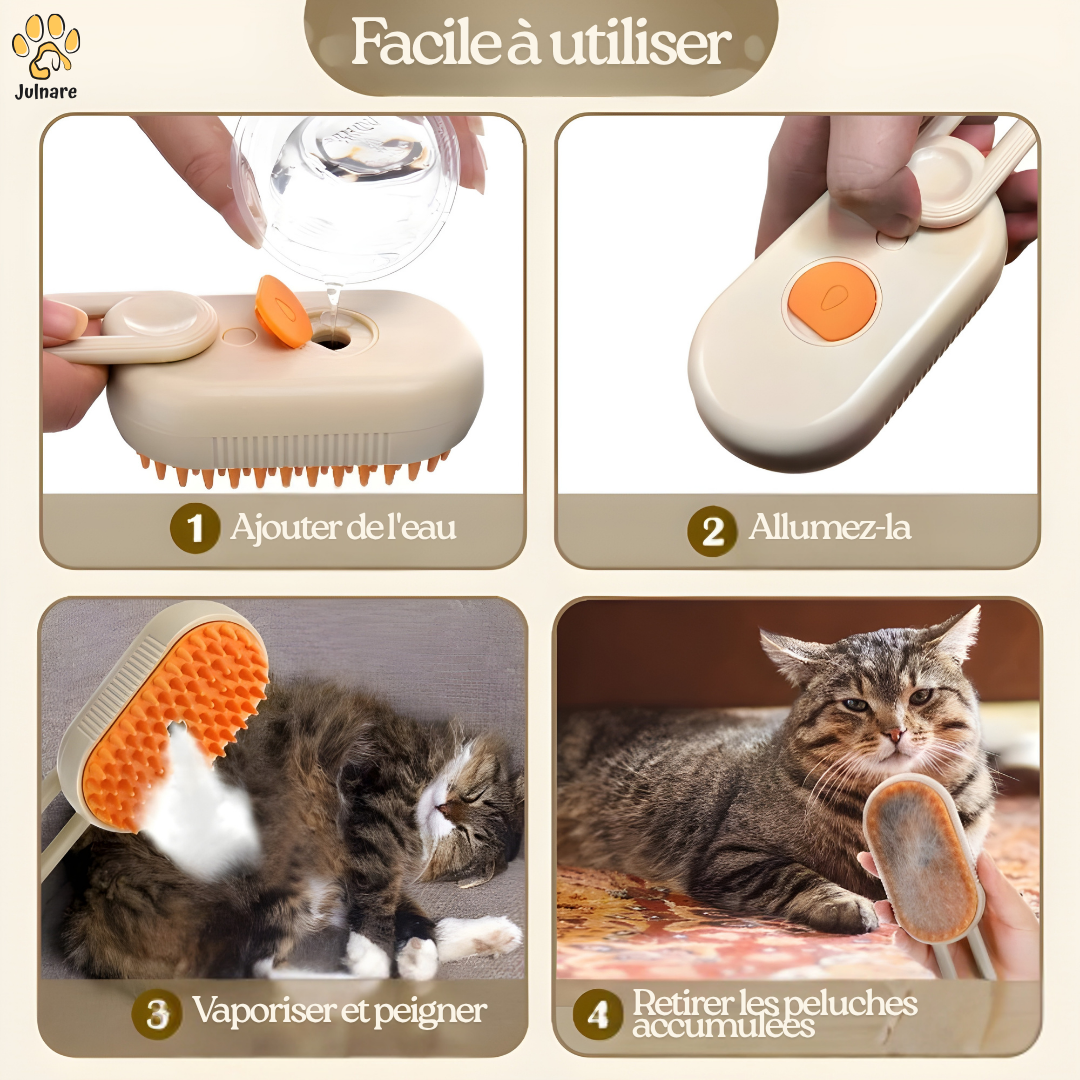 Julnare

Facile à utiliser

1 Ajouter de l'eau

2 Allumez-la

3 Vaporiser et peigner

4 Retirer les peluches accumulées